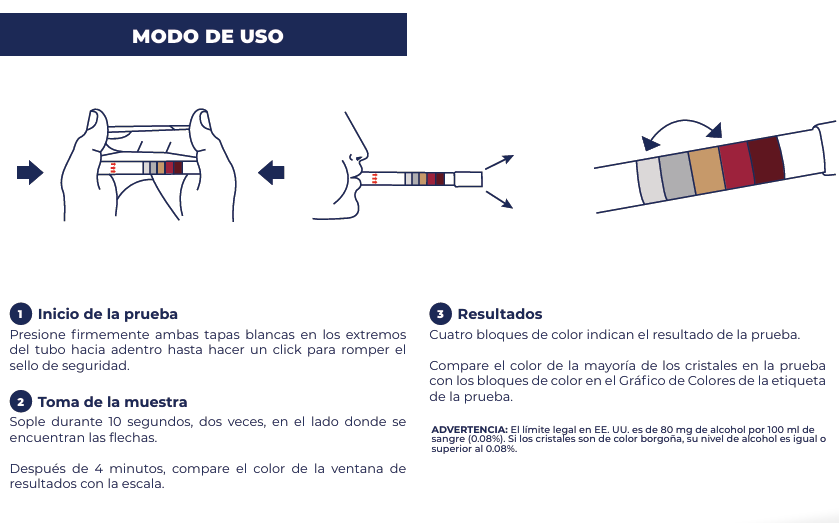 MODO DE USO

1 Inicio de la prueba
Presione firmemente ambas tapas blancas en los extremos del tubo hacia adentro hasta hacer un click para romper el sello de seguridad.

2 Toma de la muestra
Sople durante 10 segundos, dos veces, en el lado donde se encuentran las flechas.

Después de 4 minutos, compare el color de la ventana de resultados con la escala.

3 Resultados
Cuatro bloques de color indican el resultado de la prueba.

Compare el color de la mayoría de los cristales en la prueba con los bloques de color en el Gráfico de Colores de la etiqueta de la prueba.

ADVERTENCIA: El límite legal en EE. UU. es de 80 mg de alcohol por 100 ml de sangre (0.08%). Si los cristales son de color borgoña, su nivel de alcohol es igual o superior al 0.08%.